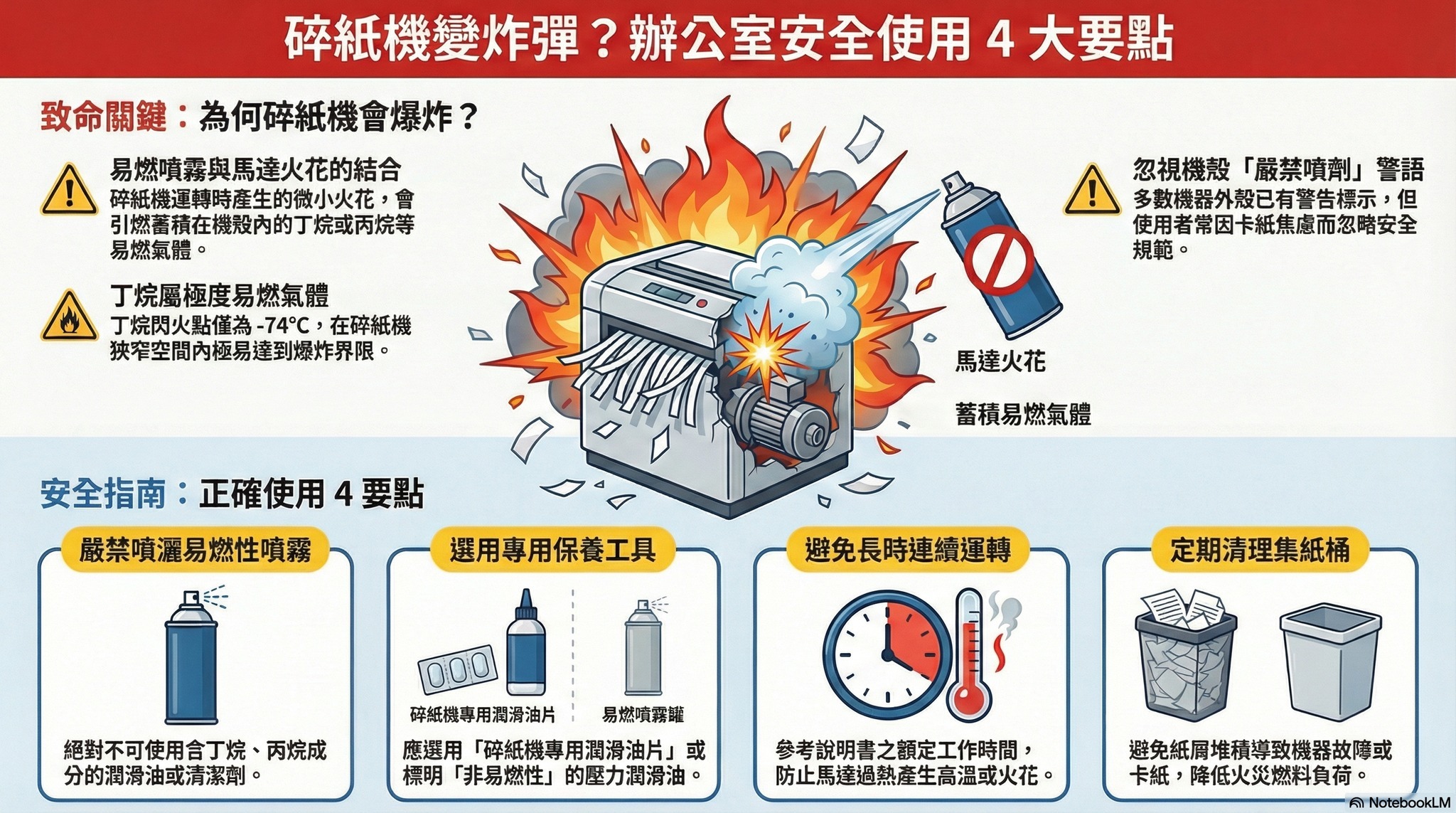 碎紙機變炸彈？辦公室安全使用 4 大要點

致命關鍵：為何碎紙機會爆炸？

易燃噴霧與馬達火花的結合
碎紙機運轉時產生的微小火花，會引燃蓄積在機殼內的丁烷或丙烷等易燃氣體。

丁烷屬極度易燃氣體
丁烷閃火點僅為 -74°C，在碎紙機狹窄空間內極易達到爆炸界限。

忽視機殼「嚴禁噴劑」警語
多數機器外殼已有警告標示，但使用者常因卡紙焦慮而忽略安全規範。

馬達火花

蓄積易燃氣體

安全指南：正確使用 4 要點

嚴禁噴灑易燃性噴霧
絕對不可使用含丁烷、丙烷成分的潤滑油或清潔劑。

選用專用保養工具
碎紙機專用潤滑油片
易燃噴霧罐
應選用「碎紙機專用潤滑油片」或標明「非易燃性」的壓力潤滑油。

避免長時連續運轉
參考說明書之額定工作時間，防止馬達過熱產生高溫或火花。

定期清理集紙桶
避免紙屑堆積導致機器故障或卡紙，降低火災燃料負荷。

NotebookLM